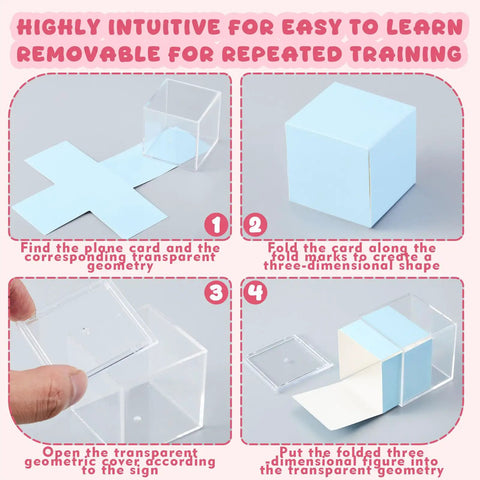 HIGHLY INTUITIVE FOR EASY TO LEARN
REMOVABLE FOR REPEATED TRAINING

1
Find the plane card and the corresponding transparent geometry

2
Fold the card along the fold marks to create a three-dimensional shape

3
Open the transparent geometric cover according to the sign

4
Put the folded three -dimensional figure into the transparent geometry