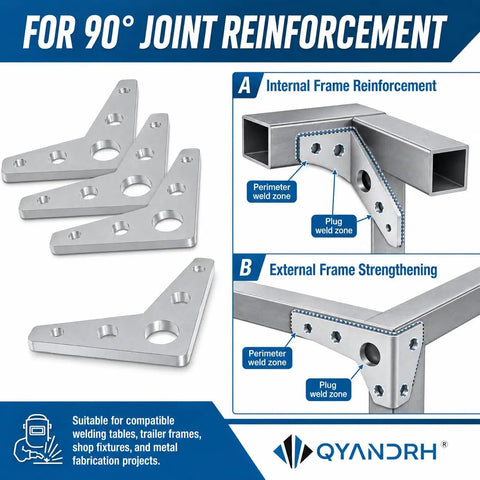 FOR 90° JOINT REINFORCEMENT

A Internal Frame Reinforcement

Perimeter weld zone

Plug weld zone

B External Frame Strengthening

Perimeter weld zone

Plug weld zone

Suitable for compatible welding tables, trailer frames, shop fixtures, and metal fabrication projects.

QYANDRH®