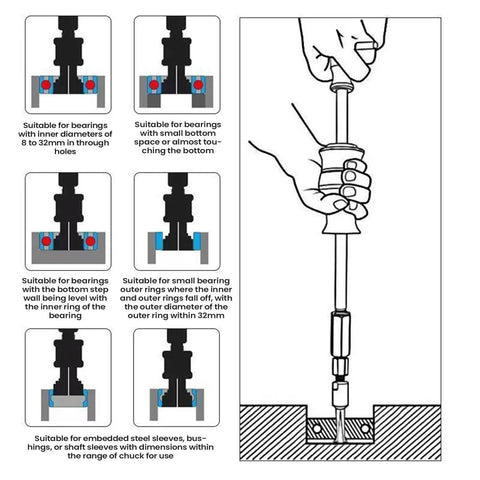 Suitable for bearings with inner diameters of 8 to 32mm in through holes

Suitable for bearings with small bottom space or almost touching the bottom

Suitable for bearings with the bottom step wall being level with the inner ring of the bearing

Suitable for small bearing outer rings where the inner and outer rings fall off, with the outer diameter of the outer ring within 32mm

Suitable for embedded steel sleeves, bushings, or shaft sleeves with dimensions within the range of chuck for use