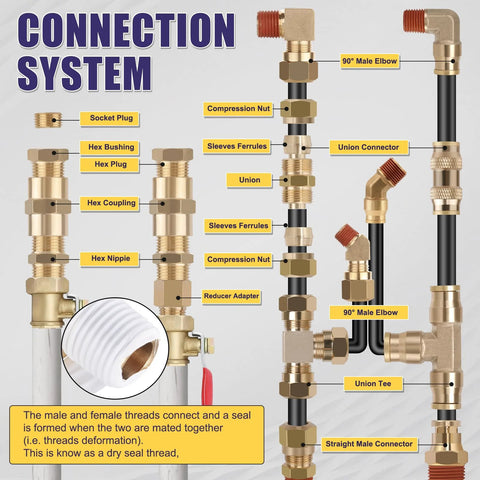 CONNECTION SYSTEM

Socket Plug

Hex Bushing

Hex Plug

Hex Coupling

Hex Nipple

Reducer Adapter

90° Male Elbow

Compression Nut

Sleeves Ferrules

Union Connector

Union

Sleeves Ferrules

Compression Nut

90° Male Elbow

Union Tee

Straight Male Connector

The male and female threads connect and a seal is formed when the two are mated together (i.e. threads deformation).
This is know as a dry seal thread,