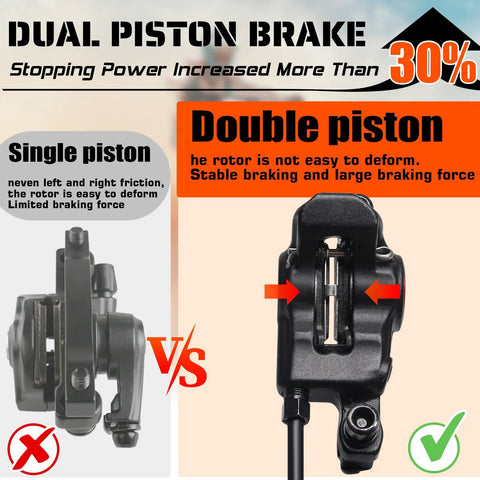 DUAL PISTON BRAKE

Stopping Power Increased More Than 30%

Single piston

neven left and right friction, the rotor is easy to deform Limited braking force

Double piston

he rotor is not easy to deform. Stable braking and large braking force

VS