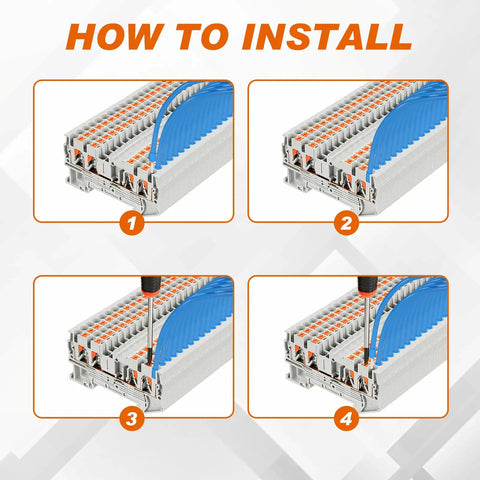 HOW TO INSTALL

1

2

3

4