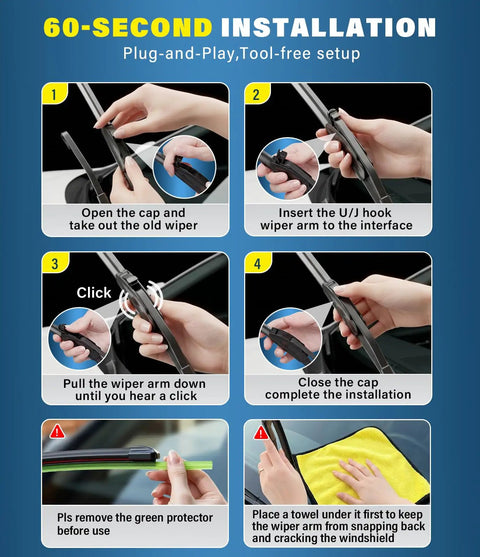 60-SECOND INSTALLATION
Plug-and-Play,Tool-free setup

1
Open the cap and take out the old wiper

2
Insert the U/J hook wiper arm to the interface

3
Click
Pull the wiper arm down until you hear a click

4
Close the cap complete the installation

Pls remove the green protector before use

Place a towel under it first to keep the wiper arm from snapping back and cracking the windshield