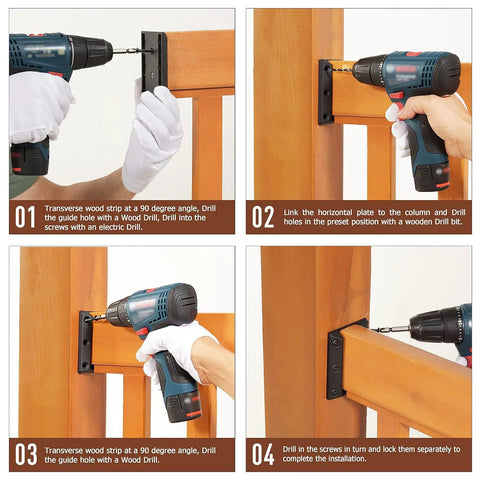 01 Transverse wood strip at a 90 degree angle, Drill the guide hole with a Wood Drill, Drill into the screws with an electric Drill.

02 Link the horizontal plate to the column and Drill holes in the preset position with a wooden Drill bit.

03 Transverse wood strip at a 90 degree angle, Drill the guide hole with a Wood Drill.

04 Drill in the screws in turn and lock them separately to complete the installation.