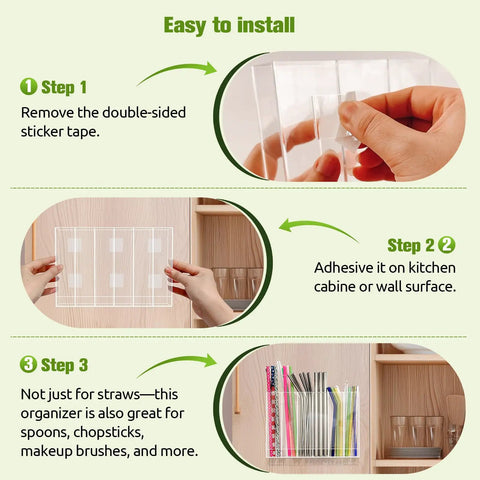 Easy to install

1 Step 1

Remove the double-sided sticker tape.

Step 2 2

Adhesive it on kitchen cabine or wall surface.

3 Step 3

Not just for straws—this organizer is also great for spoons, chopsticks, makeup brushes, and more.