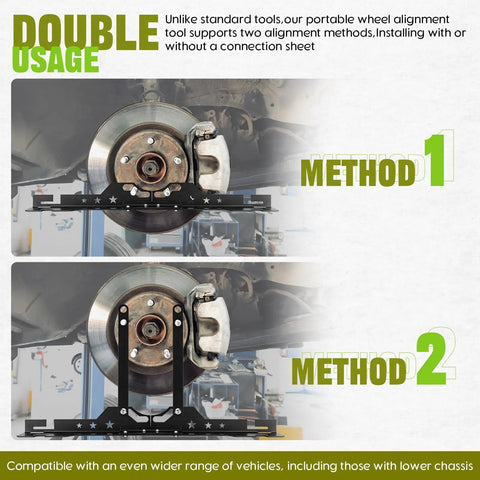 DOUBLE USAGE

Unlike standard tools,our portable wheel alignment tool supports two alignment methods,Installing with or without a connection sheet

METHOD 1

METHOD 2

Compatible with an even wider range of vehicles, including those with lower chassis