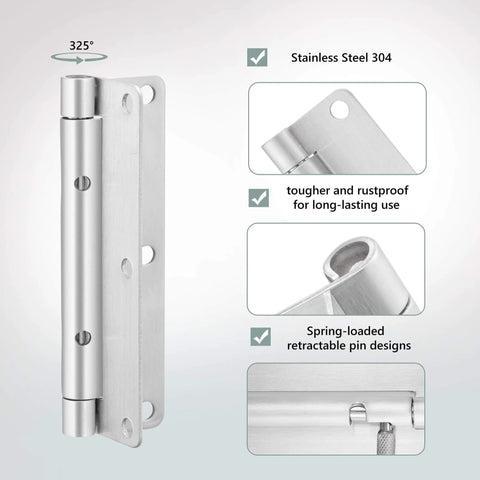 325°

Stainless Steel 304

tougher and rustproof for long-lasting use

Spring-loaded retractable pin designs