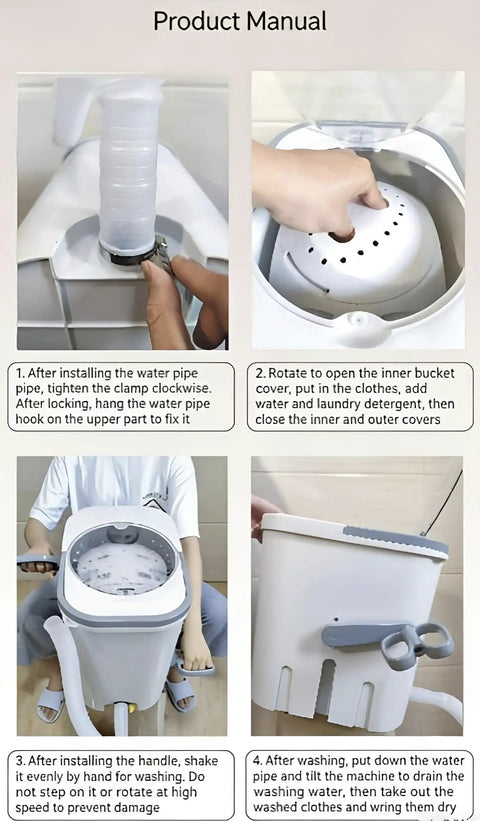 Product Manual

1. After installing the water pipe pipe, tighten the clamp clockwise. After locking, hang the water pipe hook on the upper part to fix it

2. Rotate to open the inner bucket cover, put in the clothes, add water and laundry detergent, then close the inner and outer covers

3. After installing the handle, shake it evenly by hand for washing. Do not step on it or rotate at high speed to prevent damage

4. After washing, put down the water pipe and tilt the machine to drain the washing water, then take out the washed clothes and wring them dry