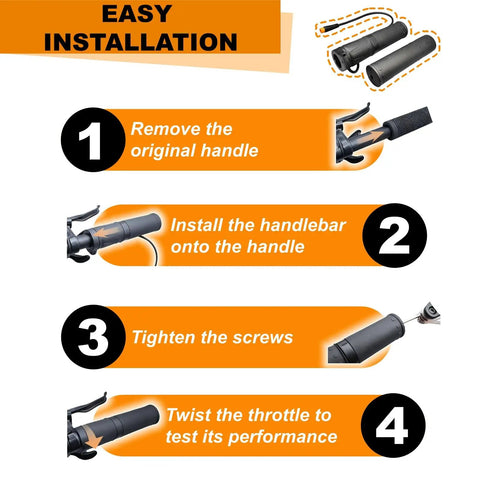 EASY INSTALLATION

1 Remove the original handle

Install the handlebar onto the handle 2

3 Tighten the screws

Twist the throttle to test its performance 4