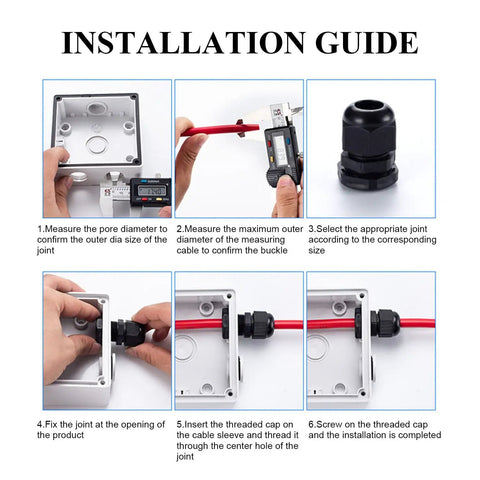 INSTALLATION GUIDE

1.Measure the pore diameter to confirm the outer dia size of the joint

2.Measure the maximum outer diameter of the measuring cable to confirm the buckle

3.Select the appropriate joint according to the corresponding size

4.Fix the joint at the opening of the product

5.Insert the threaded cap on the cable sleeve and thread it through the center hole of the joint

6.Screw on the threaded cap and the installation is completed