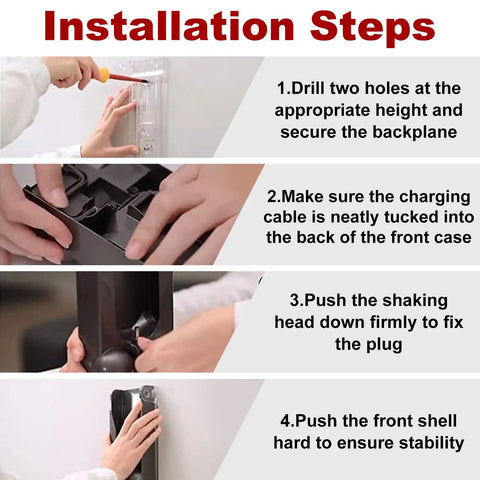 Installation Steps

1.Drill two holes at the appropriate height and secure the backplane

2.Make sure the charging cable is neatly tucked into the back of the front case

3.Push the shaking head down firmly to fix the plug

4.Push the front shell hard to ensure stability