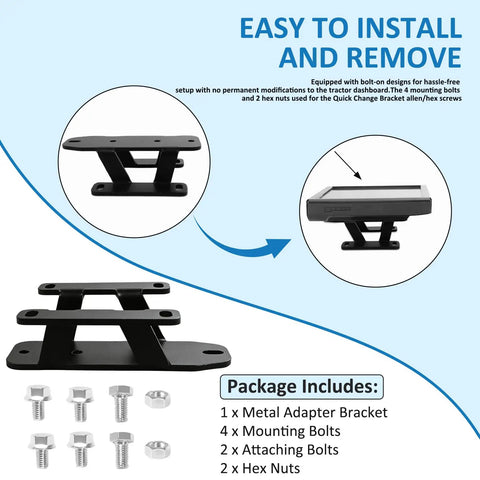 EASY TO INSTALL AND REMOVE

Equipped with bolt-on designs for hassle-free setup with no permanent modifications to the tractor dashboard.The 4 mounting bolts and 2 hex nuts used for the Quick Change Bracket allen/hex screws

Package Includes:

1 x Metal Adapter Bracket
4 x Mounting Bolts
2 x Attaching Bolts
2 x Hex Nuts