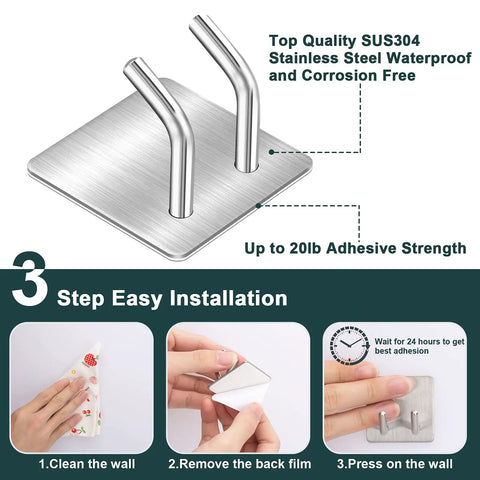 Top Quality SUS304 Stainless Steel Waterproof and Corrosion Free

Up to 20lb Adhesive Strength

3 Step Easy Installation

Wait for 24 hours to get best adhesion

1.Clean the wall

2.Remove the back film

3.Press on the wall