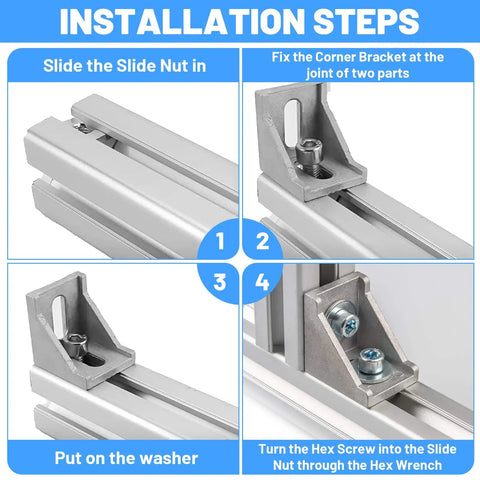 INSTALLATION STEPS

Slide the Slide Nut in

Fix the Corner Bracket at the joint of two parts

1

2

3

4

Put on the washer

Turn the Hex Screw into the Slide Nut through the Hex Wrench