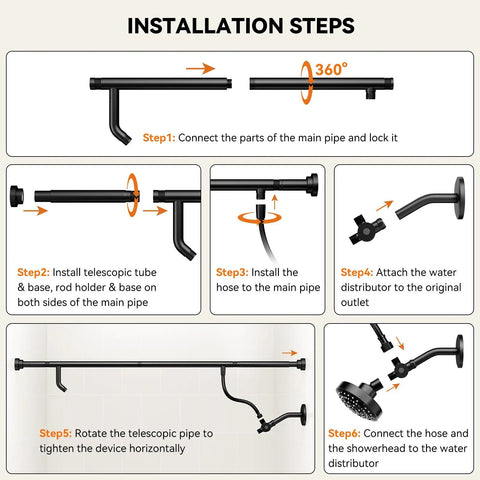 INSTALLATION STEPS

360°

Step1: Connect the parts of the main pipe and lock it

Step2: Install telescopic tube & base, rod holder & base on both sides of the main pipe

Step3: Install the hose to the main pipe

Step4: Attach the water distributor to the original outlet

Step5: Rotate the telescopic pipe to tighten the device horizontally

Step6: Connect the hose and the showerhead to the water distributor