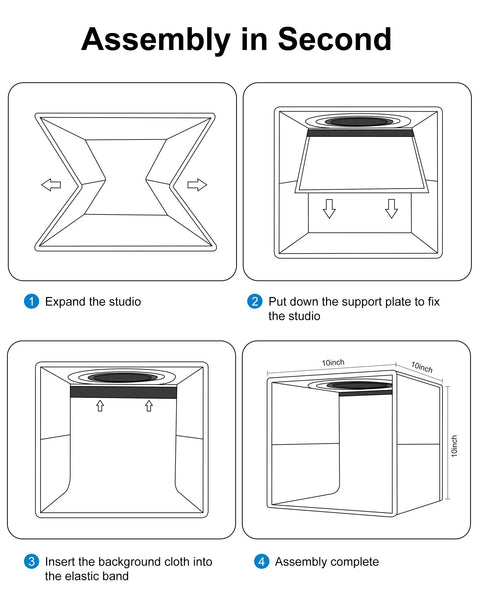 Assembly in Second

1 Expand the studio

2 Put down the support plate to fix the studio

10inch

10inch

10inch

3 Insert the background cloth into the elastic band

4 Assembly complete