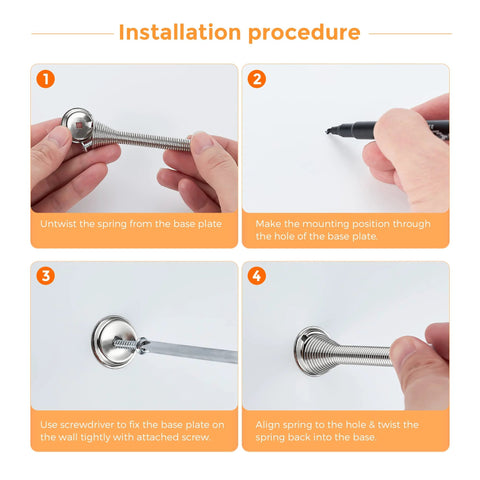 Installation procedure

1

Untwist the spring from the base plate

2

Make the mounting position through the hole of the base plate.

3

Use screwdriver to fix the base plate on the wall tightly with attached screw.

4

Align spring to the hole & twist the spring back into the base.