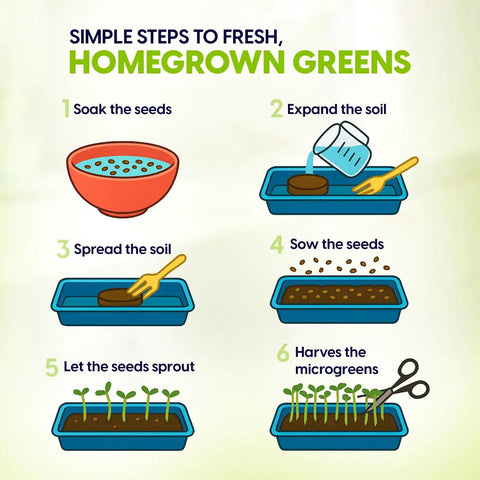 SIMPLE STEPS TO FRESH,
HOMEGROWN GREENS

1 Soak the seeds

2 Expand the soil

3 Spread the soil

4 Sow the seeds

5 Let the seeds sprout

6 Harves the microgreens