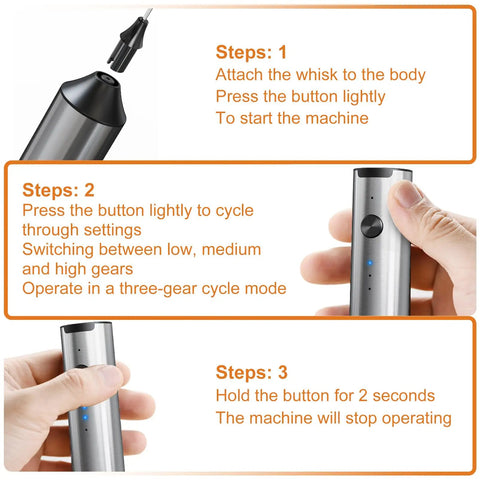 Steps: 1
Attach the whisk to the body
Press the button lightly
To start the machine

Steps: 2
Press the button lightly to cycle through settings
Switching between low, medium and high gears
Operate in a three-gear cycle mode

Steps: 3
Hold the button for 2 seconds
The machine will stop operating