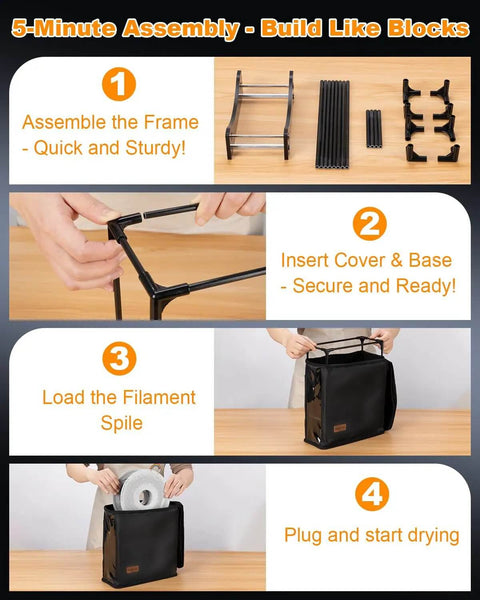 5-Minute Assembly - Build Like Blocks

1

Assemble the Frame - Quick and Sturdy!

2

Insert Cover & Base - Secure and Ready!

3

Load the Filament Spile

4

Plug and start drying