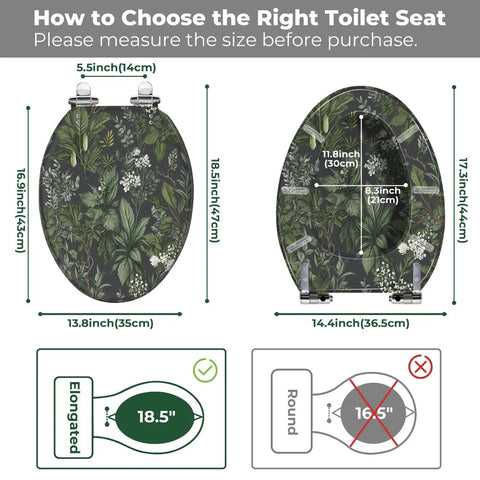 How to Choose the Right Toilet Seat
Please measure the size before purchase.

5.5inch(14cm)
16.9inch(43cm)
18.5inch(47cm)
13.8inch(35cm)

11.8inch (30cm)
8.3inch (21cm)
17.3inch(44cm)
14.4inch(36.5cm)

Elongated
18.5"

Round
16.5"