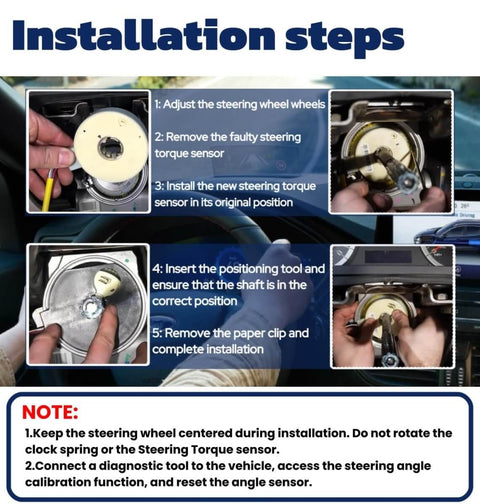 Installation steps

1: Adjust the steering wheel wheels

2: Remove the faulty steering torque sensor

3: Install the new steering torque sensor in its original position

4: Insert the positioning tool and ensure that the shaft is in the correct position

5: Remove the paper clip and complete installation

NOTE:
1.Keep the steering wheel centered during installation. Do not rotate the clock spring or the Steering Torque sensor.
2.Connect a diagnostic tool to the vehicle, access the steering angle calibration function, and reset the angle sensor.