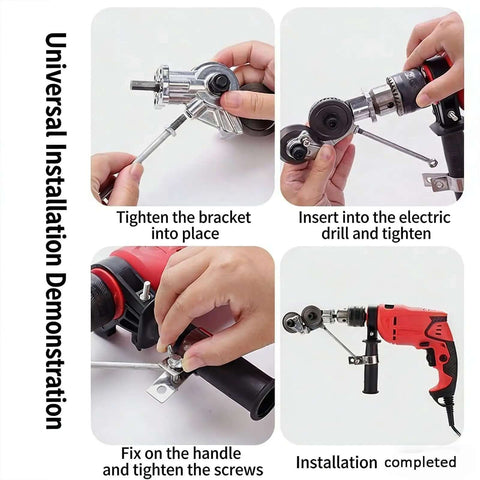 Universal Installation Demonstration

Tighten the bracket into place

Insert into the electric drill and tighten

Fix on the handle and tighten the screws

Installation completed