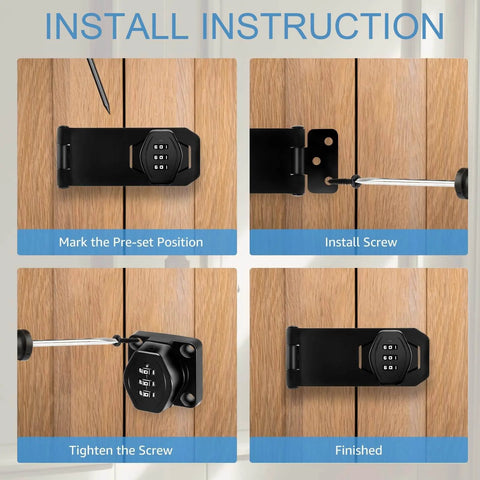 INSTALL INSTRUCTION

Mark the Pre-set Position

Install Screw

Tighten the Screw

Finished