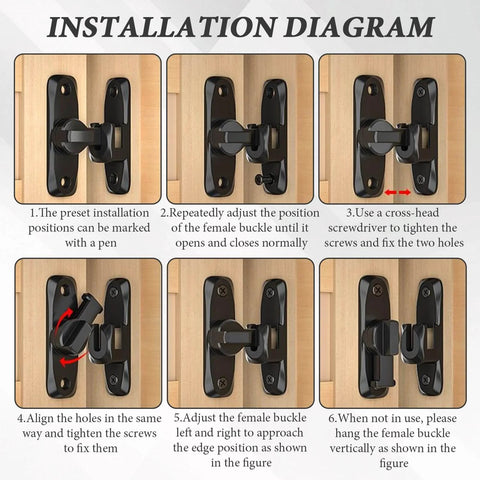 INSTALLATION DIAGRAM

1.The preset installation positions can be marked with a pen

2.Repeatedly adjust the position of the female buckle until it opens and closes normally

3.Use a cross-head screwdriver to tighten the screws and fix the two holes

4.Align the holes in the same way and tighten the screws to fix them

5.Adjust the female buckle left and right to approach the edge position as shown in the figure

6.When not in use, please hang the female buckle vertically as shown in the figure