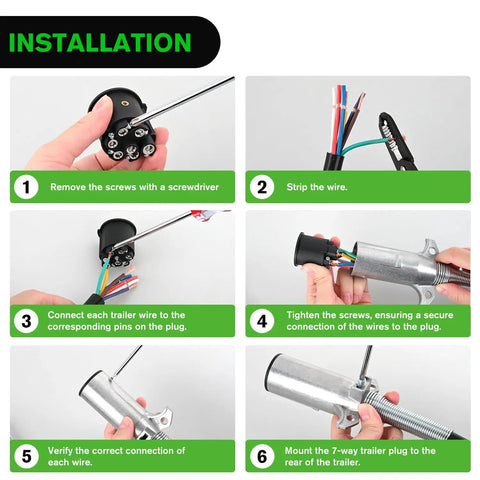 INSTALLATION

1 Remove the screws with a screwdriver

2 Strip the wire.

3 Connect each trailer wire to the corresponding pins on the plug.

4 Tighten the screws, ensuring a secure connection of the wires to the plug.

5 Verify the correct connection of each wire.

6 Mount the 7-way trailer plug to the rear of the trailer.