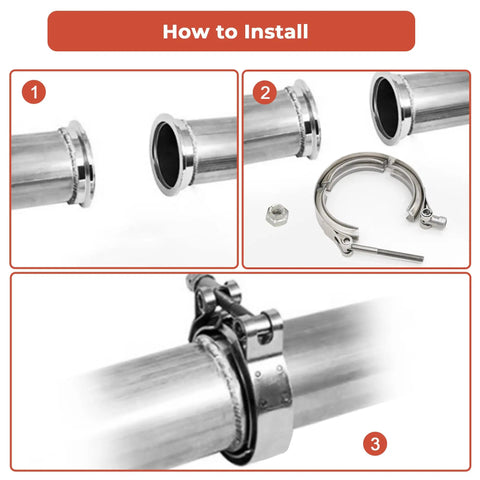 How to Install

1

2

3