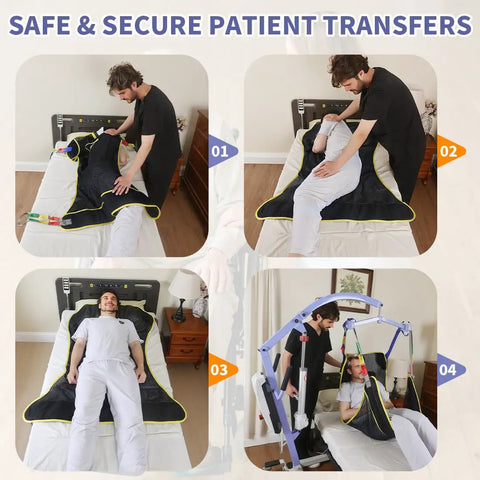 SAFE & SECURE PATIENT TRANSFERS

01

02

03

04