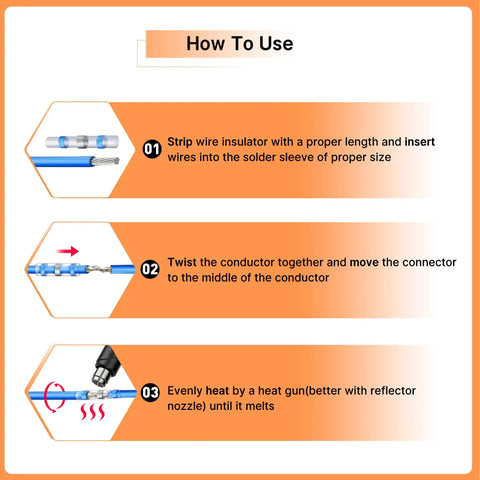 How To Use

01 Strip wire insulator with a proper length and insert wires into the solder sleeve of proper size

02 Twist the conductor together and move the connector to the middle of the conductor

03 Evenly heat by a heat gun(better with reflector nozzle) until it melts