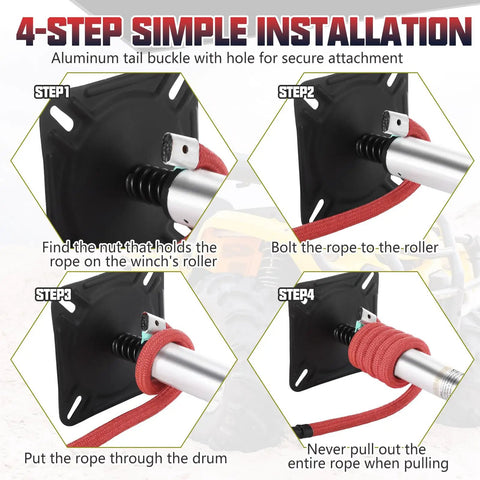 4-STEP SIMPLE INSTALLATION
Aluminum tail buckle with hole for secure attachment

STEP1
Find the nut that holds the rope on the winch's roller

STEP2
Bolt the rope to the roller

STEP3
Put the rope through the drum

STEP4
Never pull out the entire rope when pulling