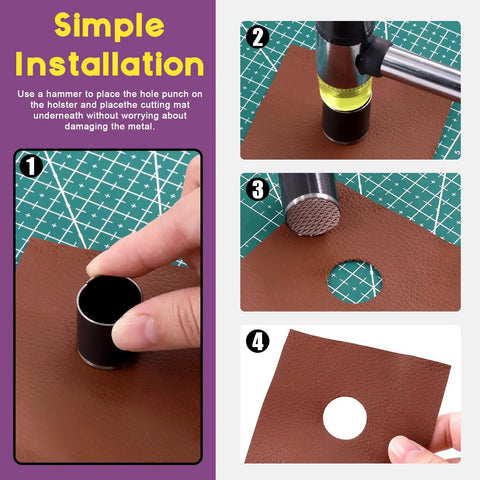 Simple Installation

Use a hammer to place the hole punch on the holster and placethe cutting mat underneath without worrying about damaging the metal.

1

2

3

4