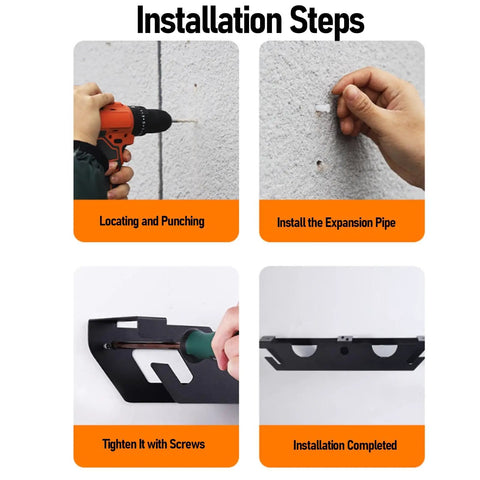 Installation Steps

Locating and Punching

Install the Expansion Pipe

Tighten It with Screws

Installation Completed