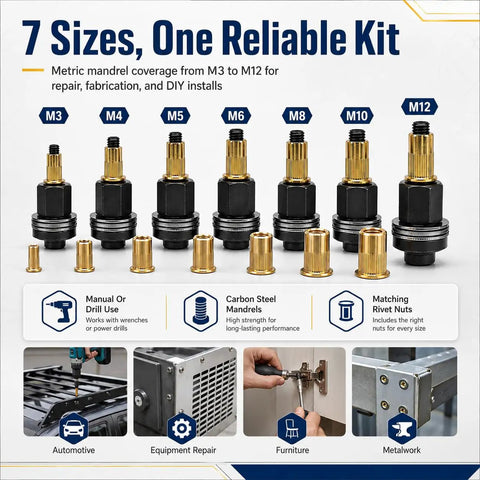 7 Sizes, One Reliable Kit

Metric mandrel coverage from M3 to M12 for repair, fabrication, and DIY installs

M3 M4 M5 M6 M8 M10 M12

Manual Or Drill Use
Works with wrenches or power drills

Carbon Steel Mandrels
High strength for long-lasting performance

Matching Rivet Nuts
Includes the right nuts for every size

Automotive

Equipment Repair

Furniture

Metalwork