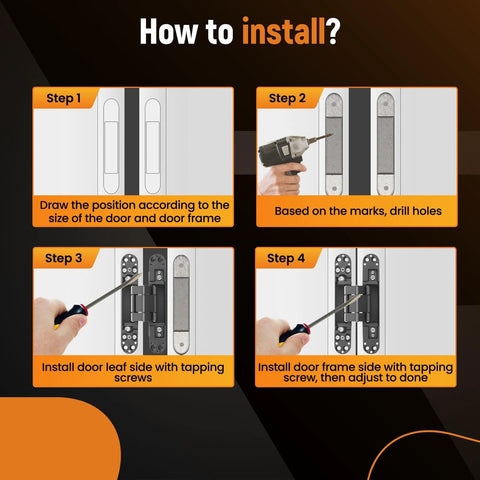 How to install?

Step 1

Draw the position according to the size of the door and door frame

Step 2

Based on the marks, drill holes

Step 3

Install door leaf side with tapping screws

Step 4

Install door frame side with tapping screw, then adjust to done