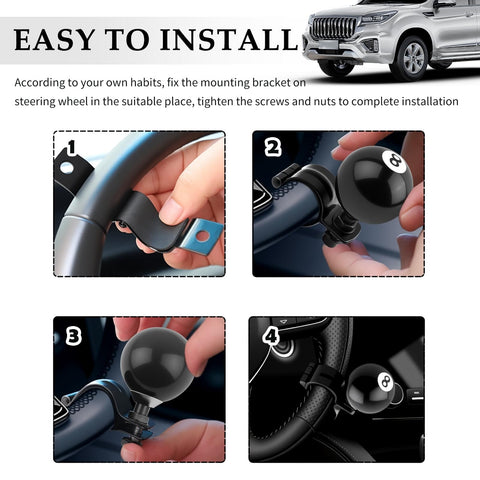 EASY TO INSTALL

According to your own habits, fix the mounting bracket on steering wheel in the suitable place, tighten the screws and nuts to complete installation

1

2

8

3

4

8