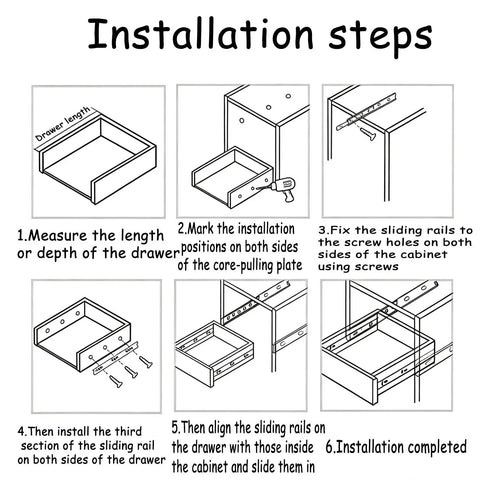 Installation steps

Drawer length

1.Measure the length or depth of the drawer

2.Mark the installation positions on both sides of the core-pulling plate

3.Fix the sliding rails to the screw holes on both sides of the cabinet using screws

4.Then install the third section of the sliding rail on both sides of the drawer

5.Then align the sliding rails on the drawer with those inside the cabinet and slide them in

6.Installation completed