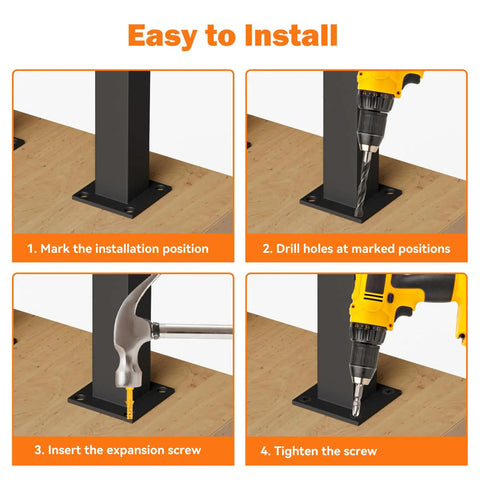 Easy to Install

1. Mark the installation position

2. Drill holes at marked positions

3. Insert the expansion screw

4. Tighten the screw