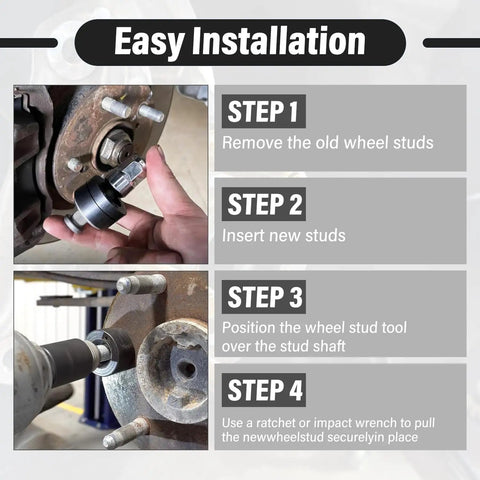 Easy Installation

STEP 1
Remove the old wheel studs

STEP 2
Insert new studs

STEP 3
Position the wheel stud tool over the stud shaft

STEP 4
Use a ratchet or impact wrench to pull the newwheelstud securelyin place