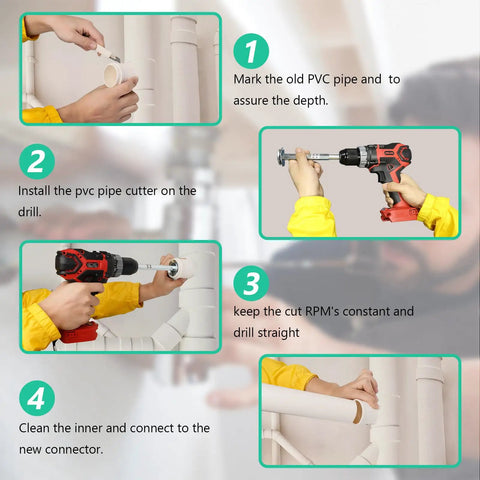 1

Mark the old PVC pipe and to assure the depth.

2

Install the pvc pipe cutter on the drill.

3

keep the cut RPM's constant and drill straight

4

Clean the inner and connect to the new connector.