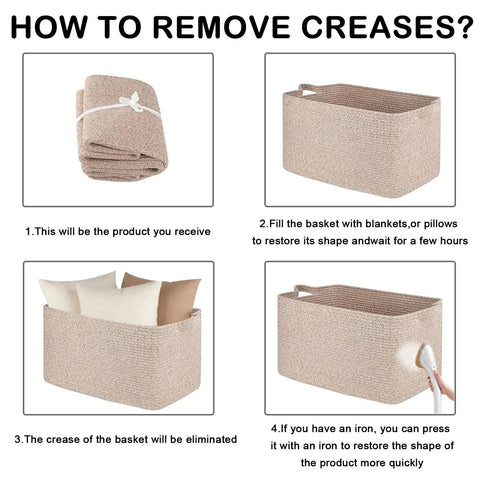 HOW TO REMOVE CREASES?

1.This will be the product you receive

2.Fill the basket with blankets,or pillows to restore its shape andwait for a few hours

3.The crease of the basket will be eliminated

4.If you have an iron, you can press it with an iron to restore the shape of the product more quickly