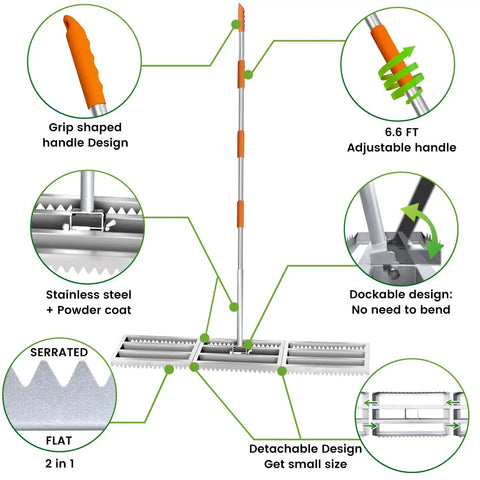 Grip shaped handle Design

6.6 FT Adjustable handle

Stainless steel + Powder coat

Dockable design: No need to bend

SERRATED

FLAT

2 in 1

Detachable Design Get small size