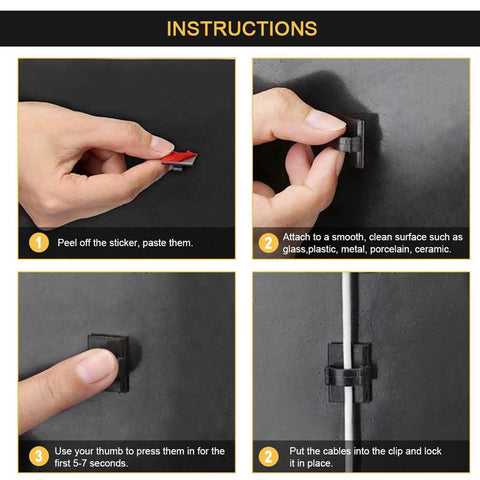 INSTRUCTIONS

1 Peel off the sticker, paste them.

2 Attach to a smooth, clean surface such as glass,plastic, metal, porcelain, ceramic.

3 Use your thumb to press them in for the first 5-7 seconds.

2 Put the cables into the clip and lock it in place.