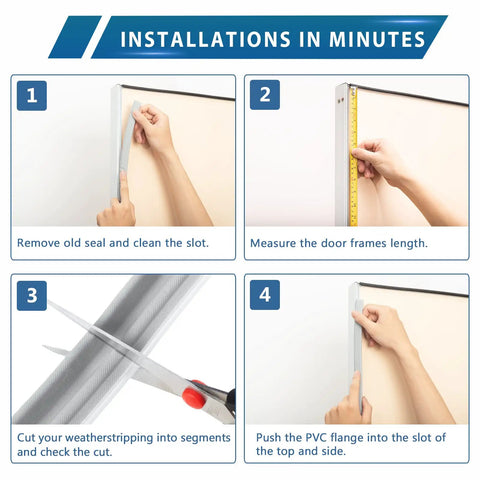 INSTALLATIONS IN MINUTES

1

Remove old seal and clean the slot.

2

Measure the door frames length.

3

Cut your weatherstripping into segments and check the cut.

4

Push the PVC flange into the slot of the top and side.