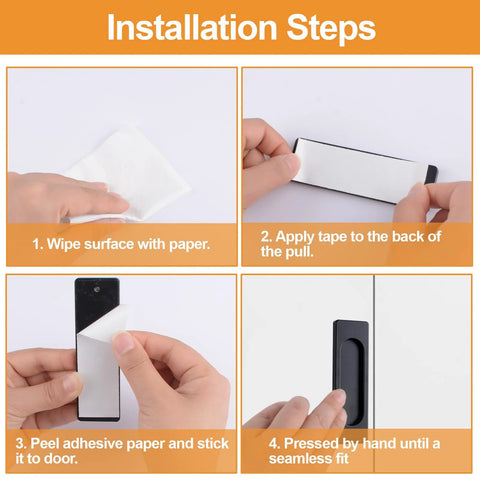 Installation Steps

1. Wipe surface with paper.

2. Apply tape to the back of the pull.

3. Peel adhesive paper and stick it to door.

4. Pressed by hand until a seamless fit