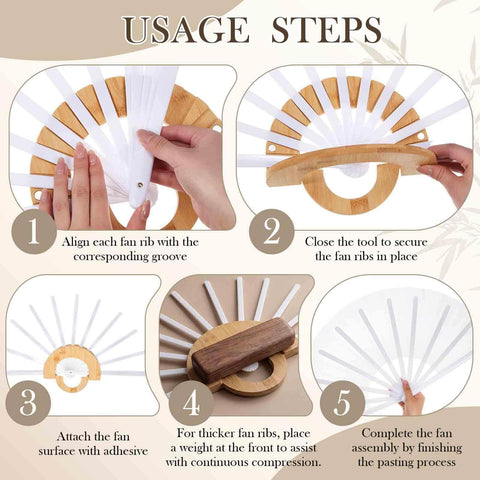 USAGE STEPS

1
Align each fan rib with the corresponding groove

2
Close the tool to secure the fan ribs in place

3
Attach the fan surface with adhesive

4
For thicker fan ribs, place a weight at the front to assist with continuous compression.

5
Complete the fan assembly by finishing the pasting process