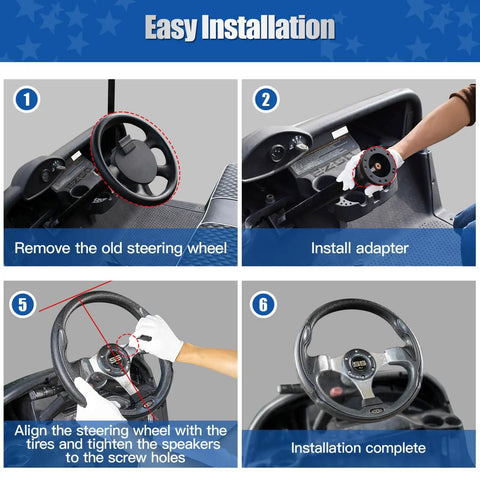 Easy Installation

1

Remove the old steering wheel

2

Install adapter

5

Align the steering wheel with the tires and tighten the speakers to the screw holes

6

Installation complete